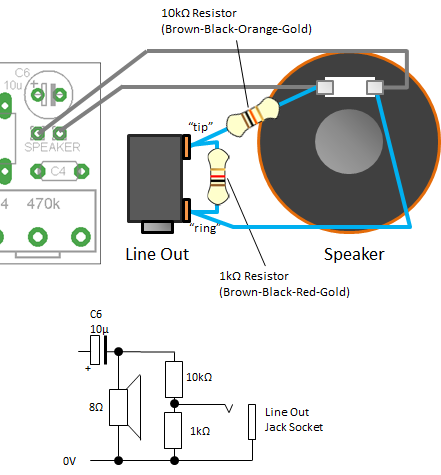 10kΩ Resistor
(Brown-Black-Orange-Gold)

C6
10u
+

SPEAKER

C4

4 470k

"tip"

"ring"

Line Out

Speaker

1kΩ Resistor
(Brown-Black-Red-Gold)

C6
10μ
+

10kΩ

8Ω

1kΩ

Line Out
Jack Socket

0V